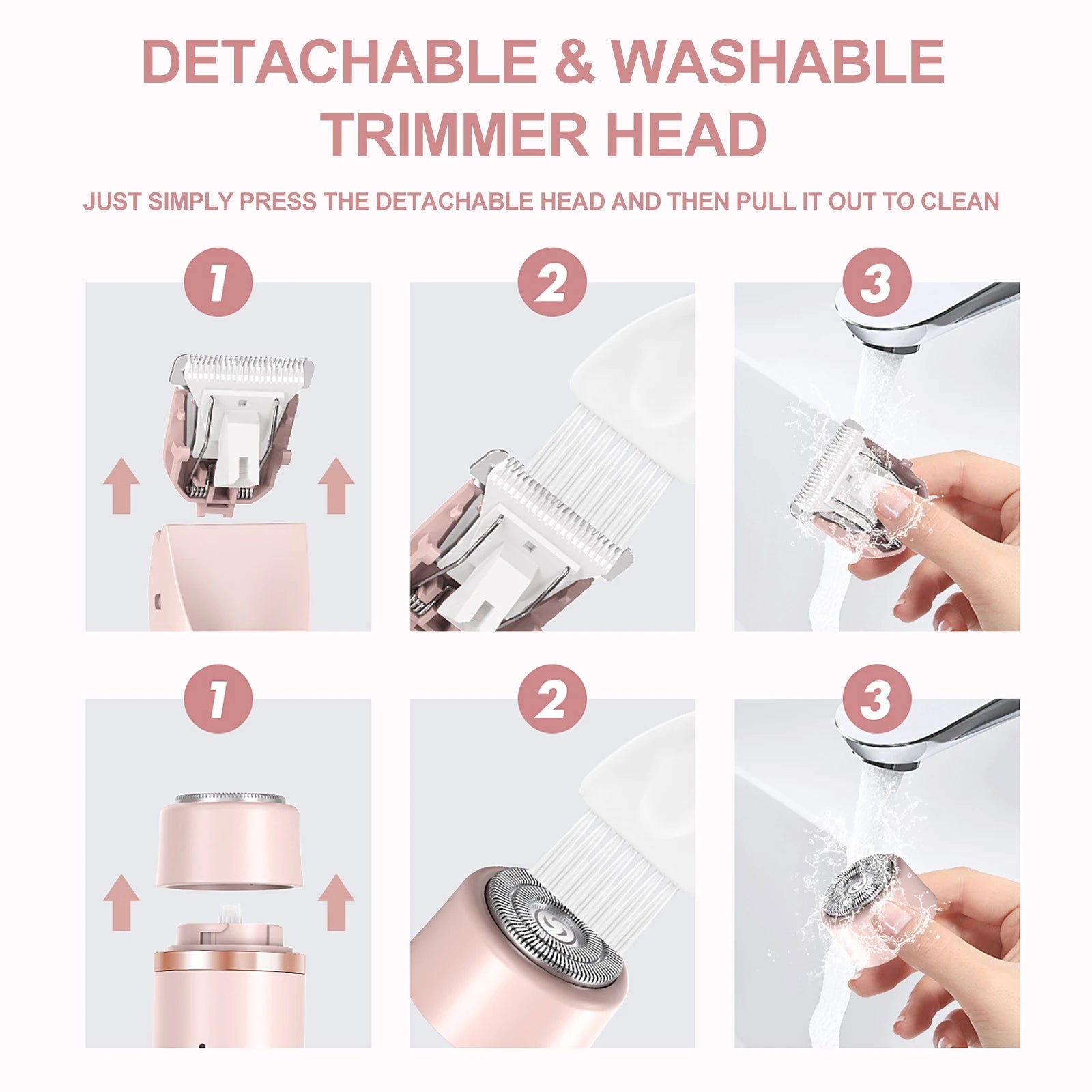 DETACHABLE & WASHABLE TRIMMER HEAD

JUST SIMPLY PRESS THE DETACHABLE HEAD AND THEN PULL IT OUT TO CLEAN

1

2

3

1

2

3